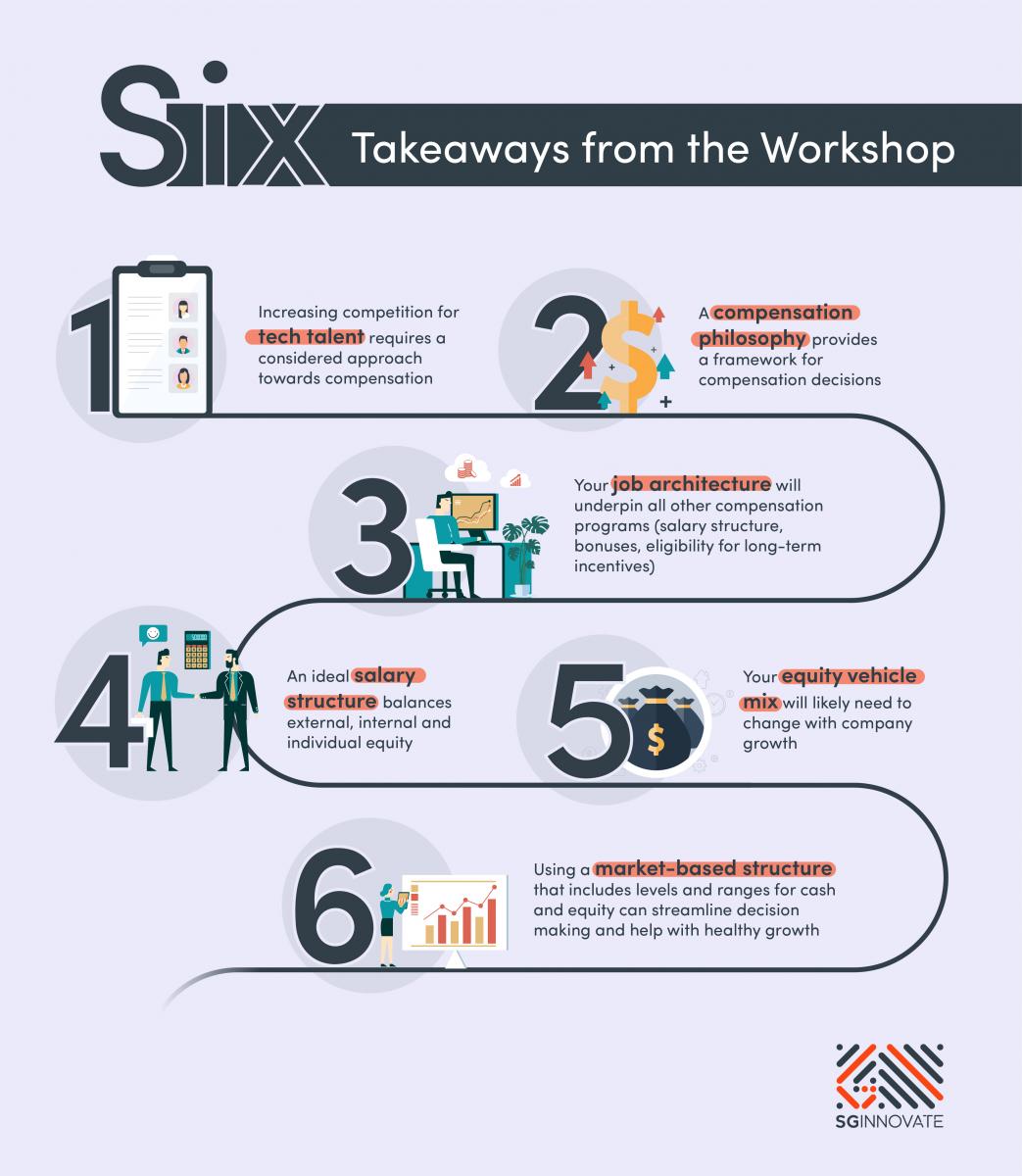 Six Takeaways from the Workshop

1

Increasing competition for tech talent requires a considered approach towards compensation

2

A compensation philosophy provides a framework for compensation decisions

3

Your job architecture will underpin all other compensation programs (salary structure, bonuses, eligibility for long-term incentives)

4

An ideal salary structure balances external, internal and individual equity

5

Your equity vehicle mix will likely need to change with company growth

6

Using a market-based structure that includes levels and ranges for cash and equity can streamline decision making and help with healthy growth

SGINNOVATE